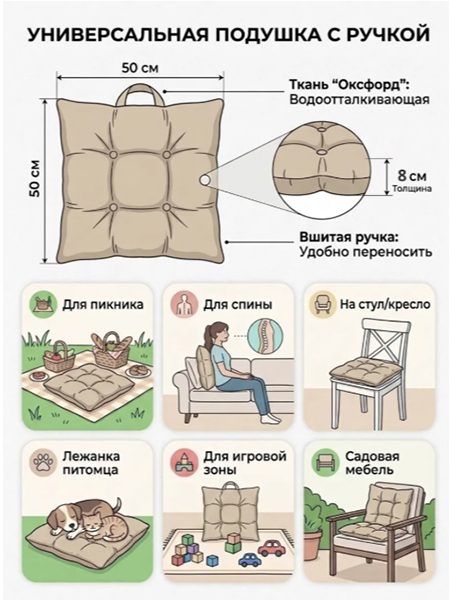 УНИВЕРСАЛЬНАЯ ПОДУШКА С РУЧКОЙ

50 см

50 см

Ткань “Оксфорд”: Водоотталкивающая

8 см
Толщина

Вшитая ручка: Удобно переносить

Для пикника

Для спины

На стул/кресло

Лежанка питомца

Для игровой зоны

Садовая мебель